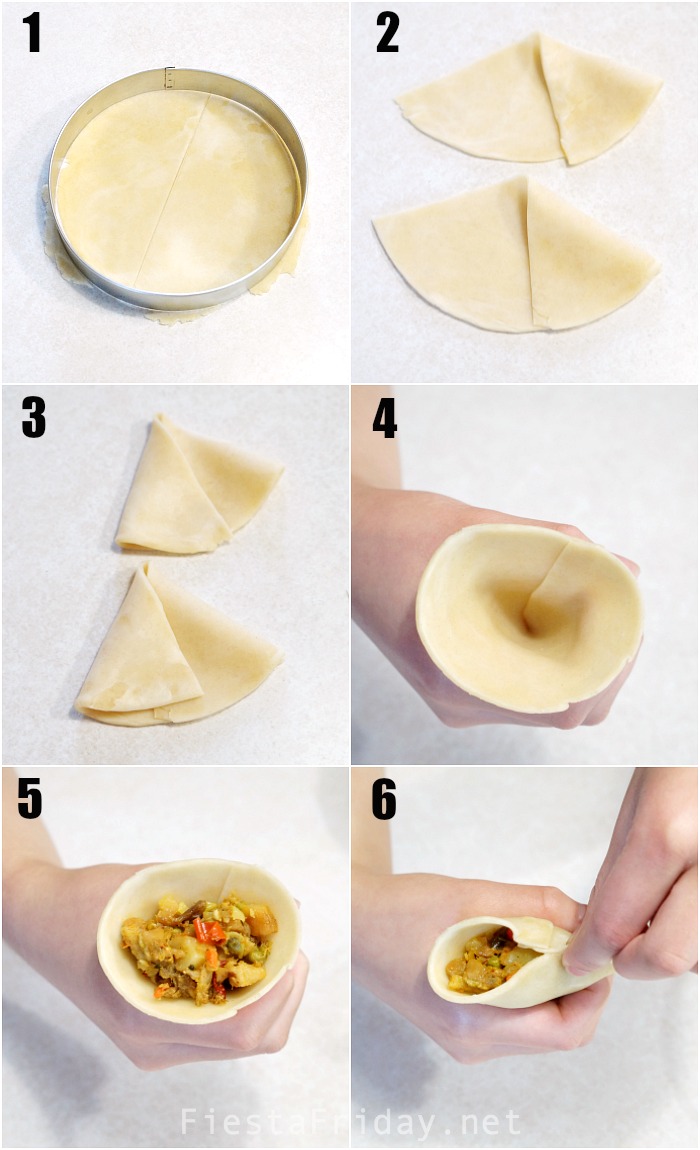 1

2

3

4

5

6

FiestaFriday.net